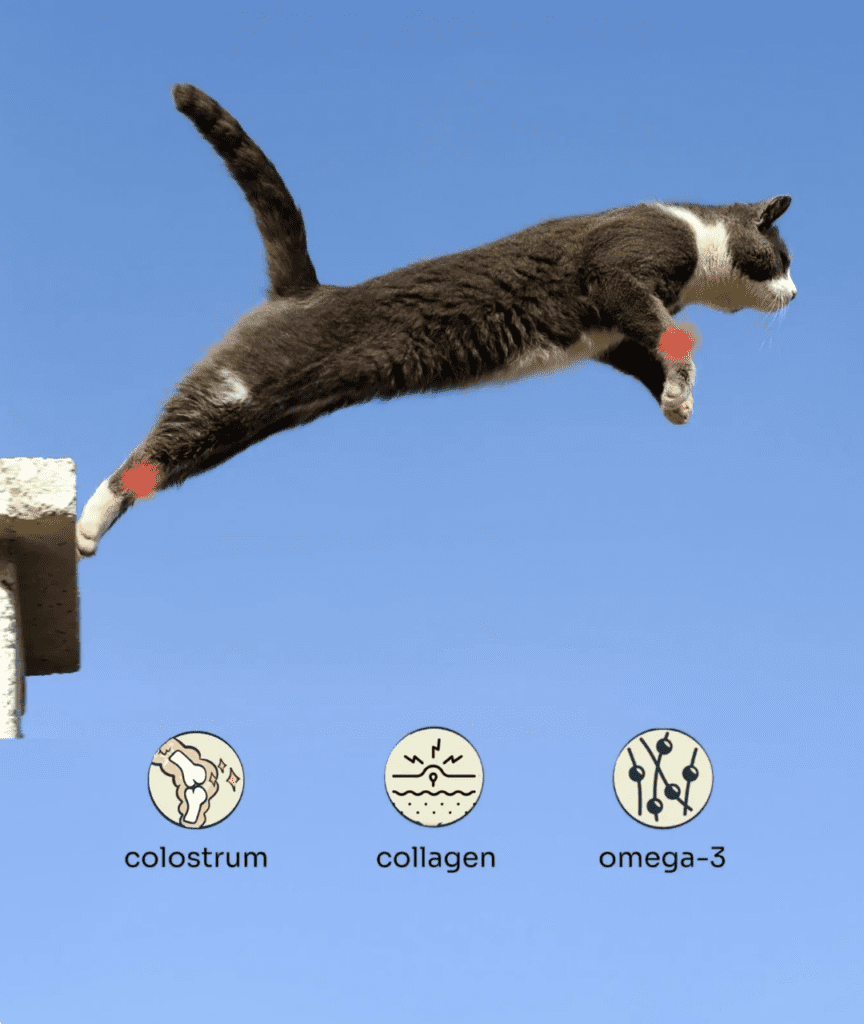 colostrum

collagen

omega-3